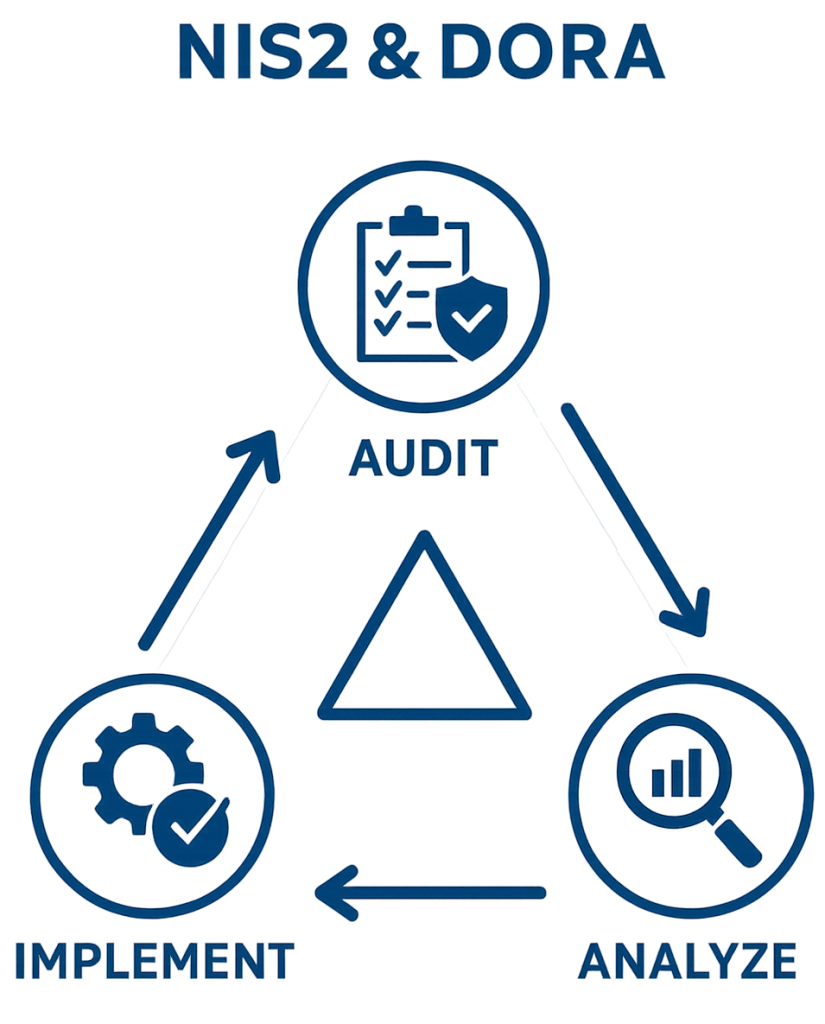 NIS2 & DORA

AUDIT

IMPLEMENT

ANALYZE